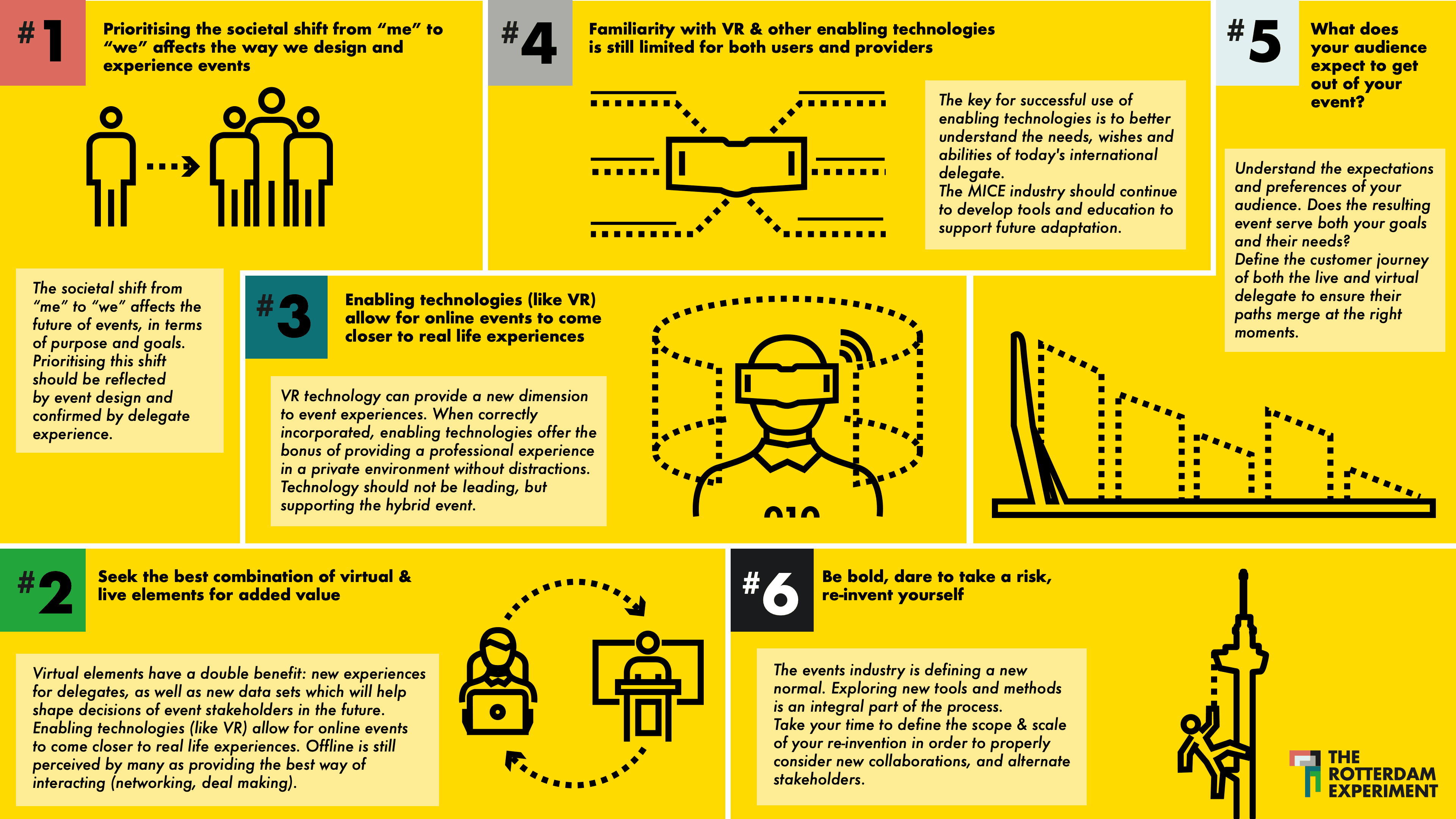 #1

Prioritising the societal shift from “me” to “we” affects the way we design and experience events

The societal shift from “me” to “we” affects the future of events, in terms of purpose and goals. Prioritising this shift should be reflected by event design and confirmed by delegate experience.

#4

Familiarity with VR & other enabling technologies is still limited for both users and providers

The key for successful use of enabling technologies is to better understand the needs, wishes and abilities of today's international delegate.
The MICE industry should continue to develop tools and education to support future adaptation.

#5

What does your audience expect to get out of your event?

Understand the expectations and preferences of your audience. Does the resulting event serve both your goals and their needs?
Define the customer journey of both the live and virtual delegate to ensure their paths merge at the right moments.

#3

Enabling technologies (like VR) allow for online events to come closer to real life experiences

VR technology can provide a new dimension to event experiences. When correctly incorporated, enabling technologies offer the bonus of providing a professional experience in a private environment without distractions. Technology should not be leading, but supporting the hybrid event.

010

#2

Seek the best combination of virtual & live elements for added value

Virtual elements have a double benefit: new experiences for delegates, as well as new data sets which will help shape decisions of event stakeholders in the future. Enabling technologies (like VR) allow for online events to come closer to real life experiences. Offline is still perceived by many as providing the best way of interacting (networking, deal making).

#6

Be bold, dare to take a risk, re-invent yourself

The events industry is defining a new normal. Exploring new tools and methods is an integral part of the process.
Take your time to define the scope & scale of your re-invention in order to properly consider new collaborations, and alternate stakeholders.

THE ROTTERDAM EXPERIMENT